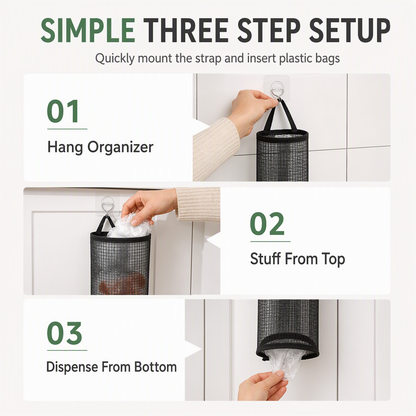 SIMPLE THREE STEP SETUP

Quickly mount the strap and insert plastic bags

01

Hang Organizer

02

Stuff From Top

03

Dispense From Bottom